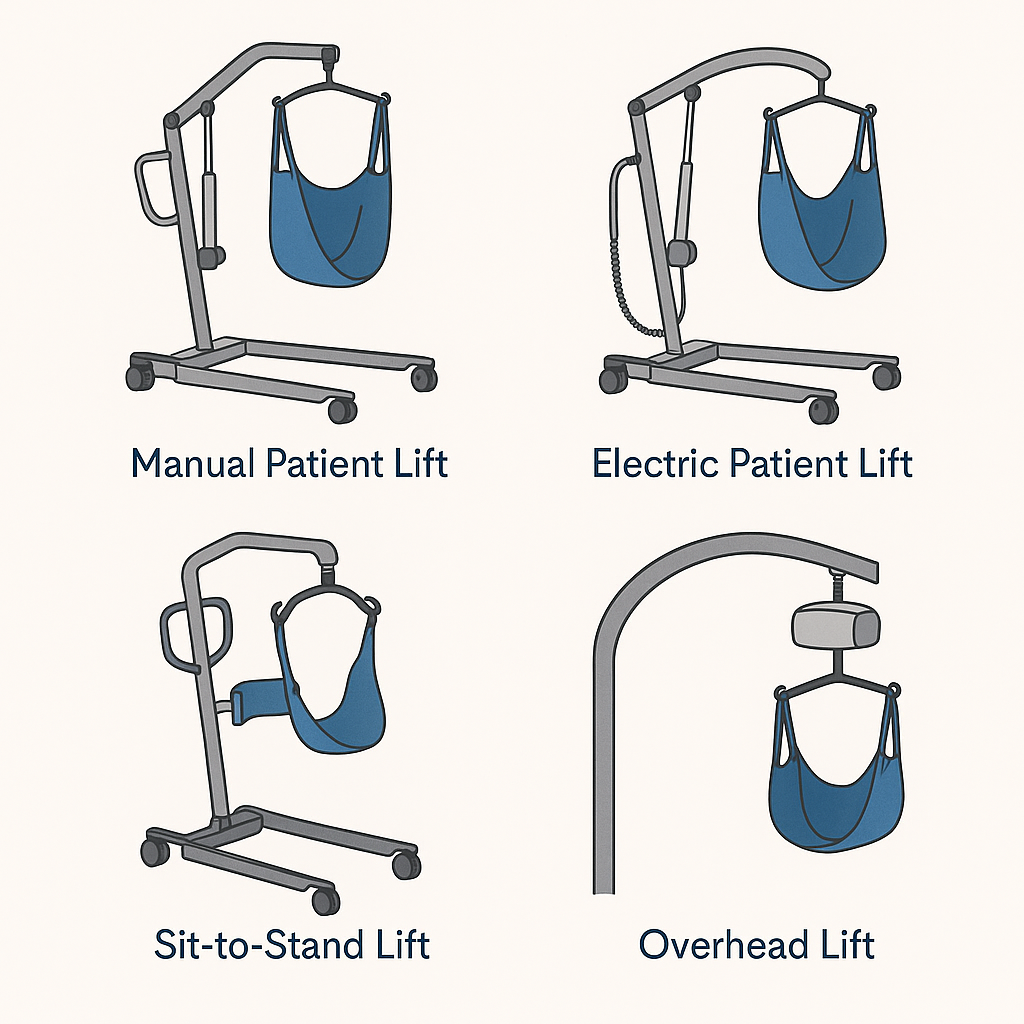 Manual Patient Lift

Electric Patient Lift

Sit-to-Stand Lift

Overhead Lift