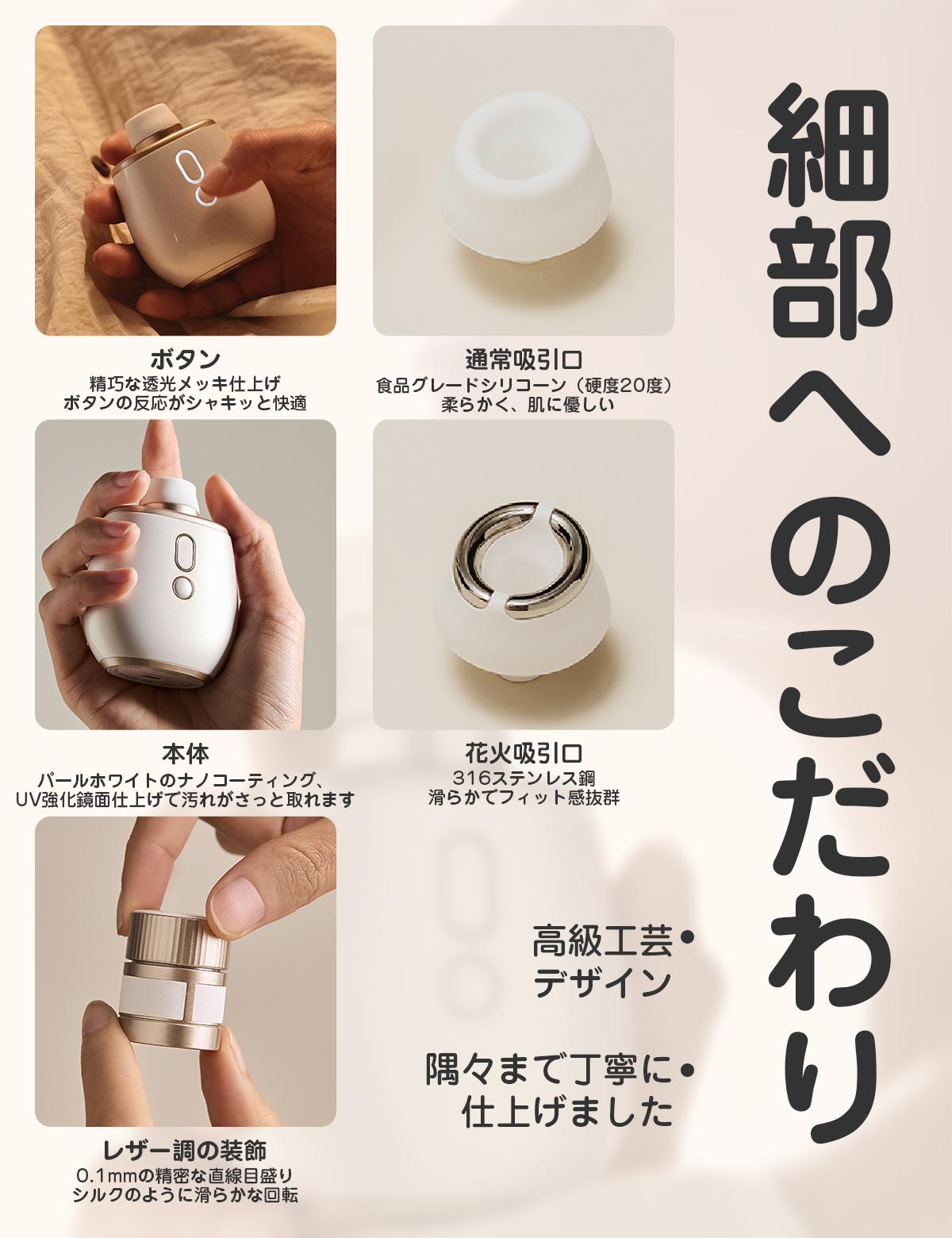 細部へのこだわり

ボタン
精巧な透光メッキ仕上げ
ボタンの反応がシャキッと快適

通常吸引口
食品グレードシリコーン（硬度20度）
柔らかく、肌に優しい

本体
パールホワイトのナノコーティング、
UV強化鏡面仕上げで汚れがさっと取れます

花火吸引口
316ステンレス鋼
滑らかでフィット感抜群

レザー調の装飾
0.1mmの精密な直線目盛り
シルクのように滑らかな回転

高級工芸・
デザイン

隅々まで丁寧に・
仕上げました