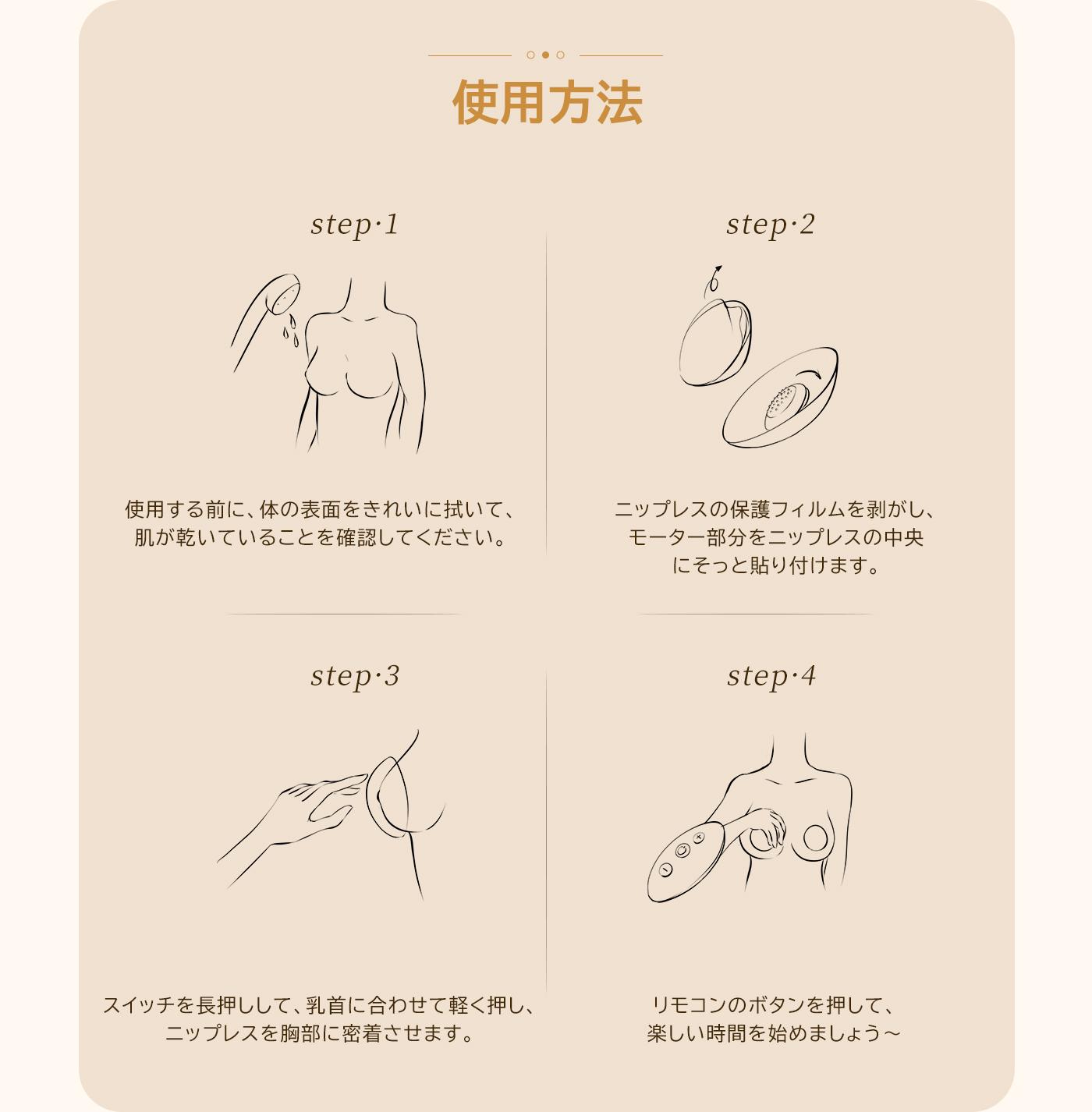 使用方法

step·1

使用する前に、体の表面をきれいに拭いて、肌が乾いていることを確認してください。

step·2

ニップレスの保護フィルムを剥がし、モーター部分をニップレスの中央にそっと貼り付けます。

step·3

スイッチを長押しして、乳首に合わせて軽く押し、ニップレスを胸部に密着させます。

step·4

リモコンのボタンを押して、楽しい時間を始めましょう～